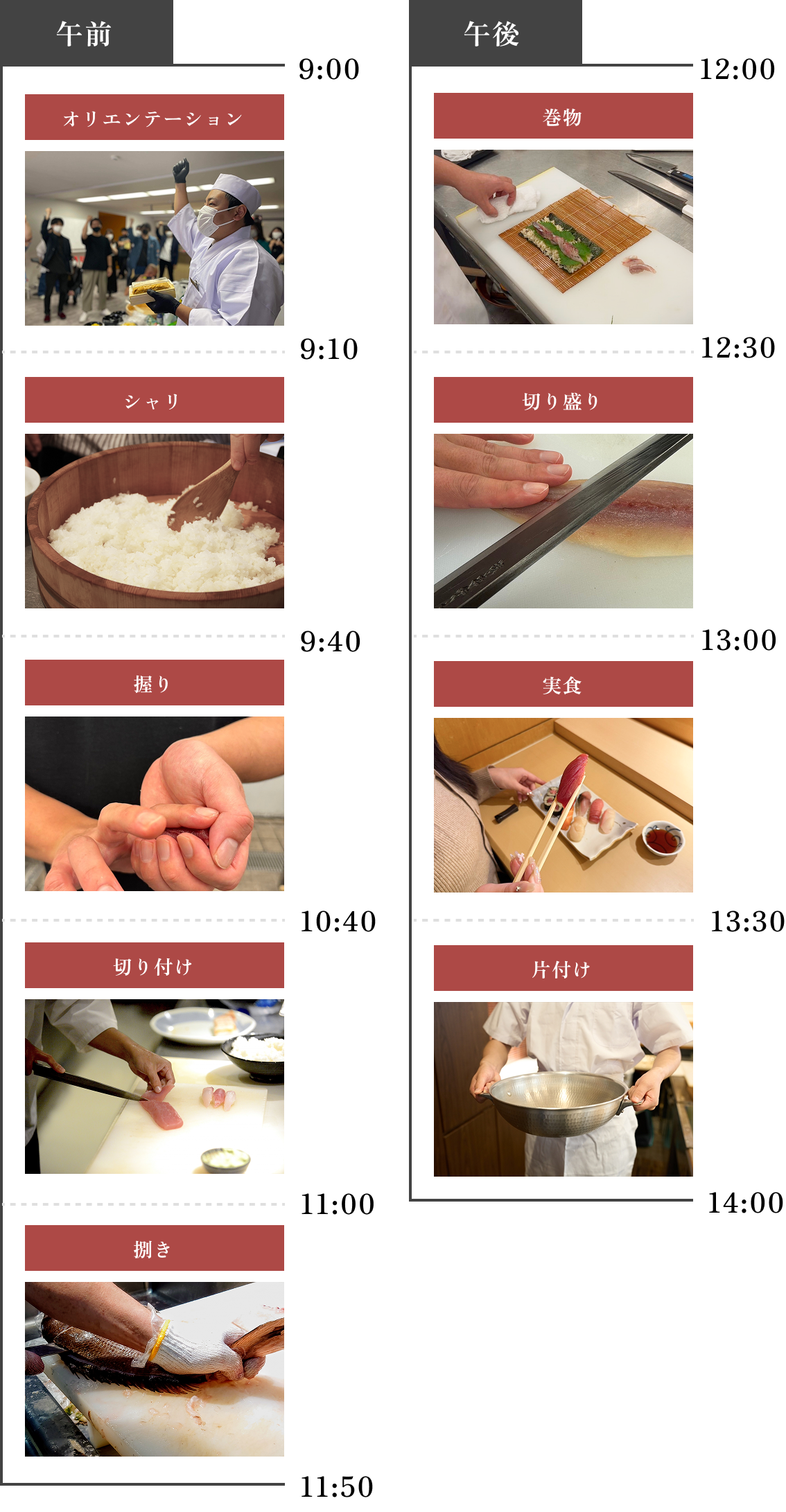 午前

9:00

オリエンテーション

9:10

シャリ

9:40

握り

10:40

切り付け

11:00

捌き

11:50

午後

12:00

巻物

12:30

切り盛り

13:00

実食

13:30

片付け

14:00